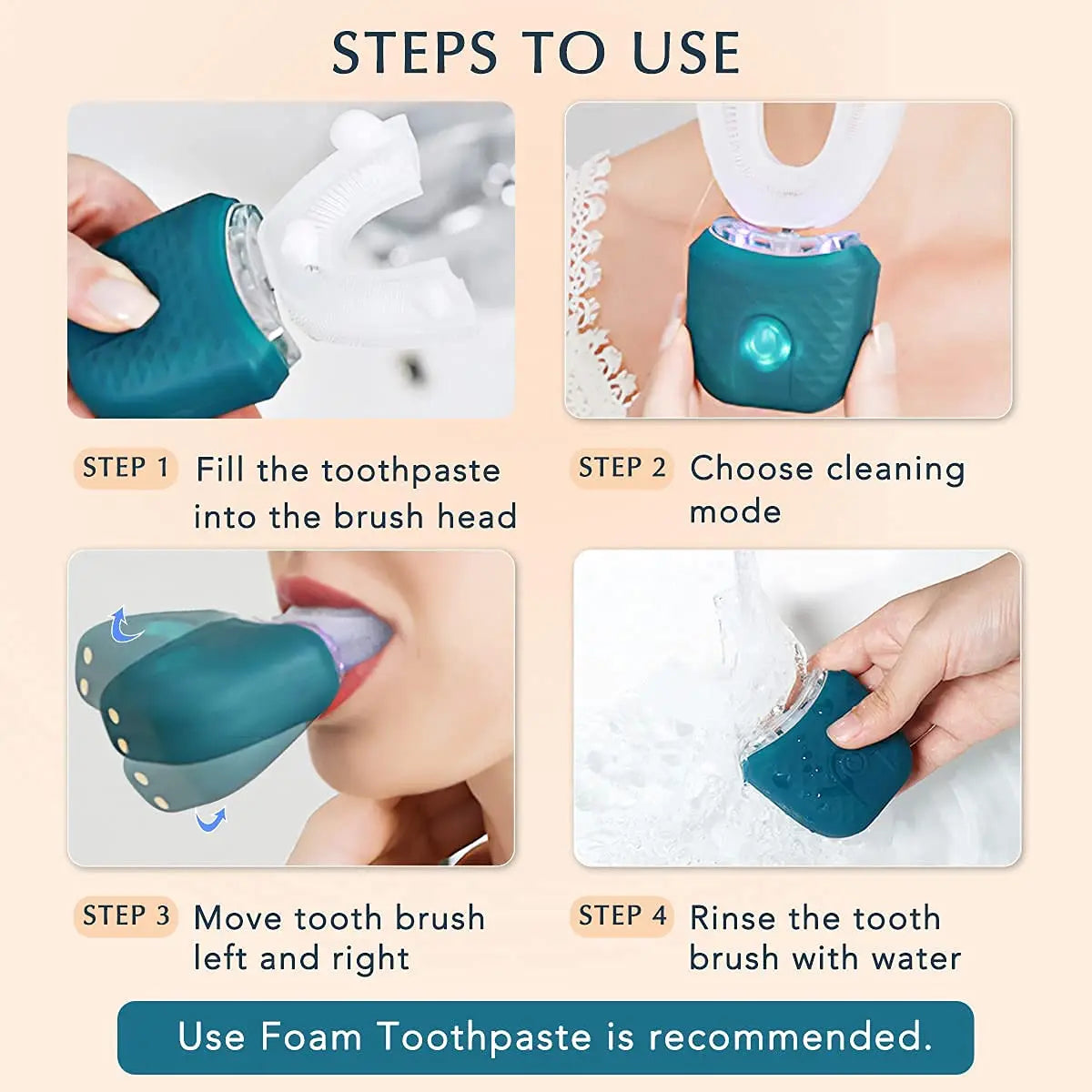 STEPS TO USE

STEP 1 Fill the toothpaste into the brush head

STEP 2 Choose cleaning mode

STEP 3 Move tooth brush left and right

STEP 4 Rinse the tooth brush with water

Use Foam Toothpaste is recommended.