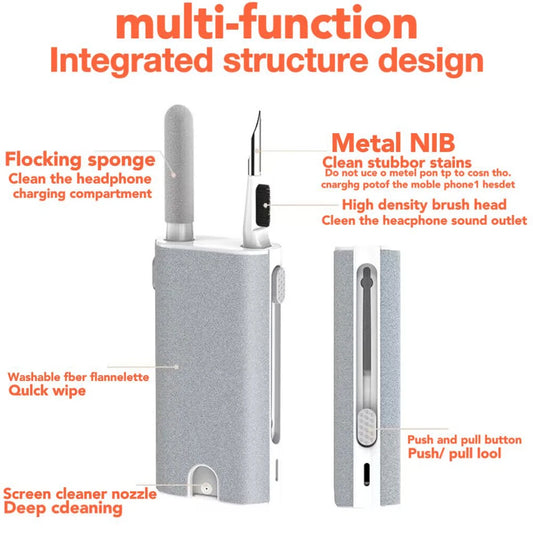 multi-function
Integrated structure design

Flocking sponge
Clean the headphone charging compartment

Metal NIB
Clean stubbor stains
Do not uce o metel pon tp to cosn tho. cnarghg potof the moble phone1 hesdet

High density brush head
Cleen the heacphone sound outlet

Washable fber flannelette
Qulck wipe

Push and pull button
Push/ pull lool

Screen cleaner nozzle
Deep cdeaning